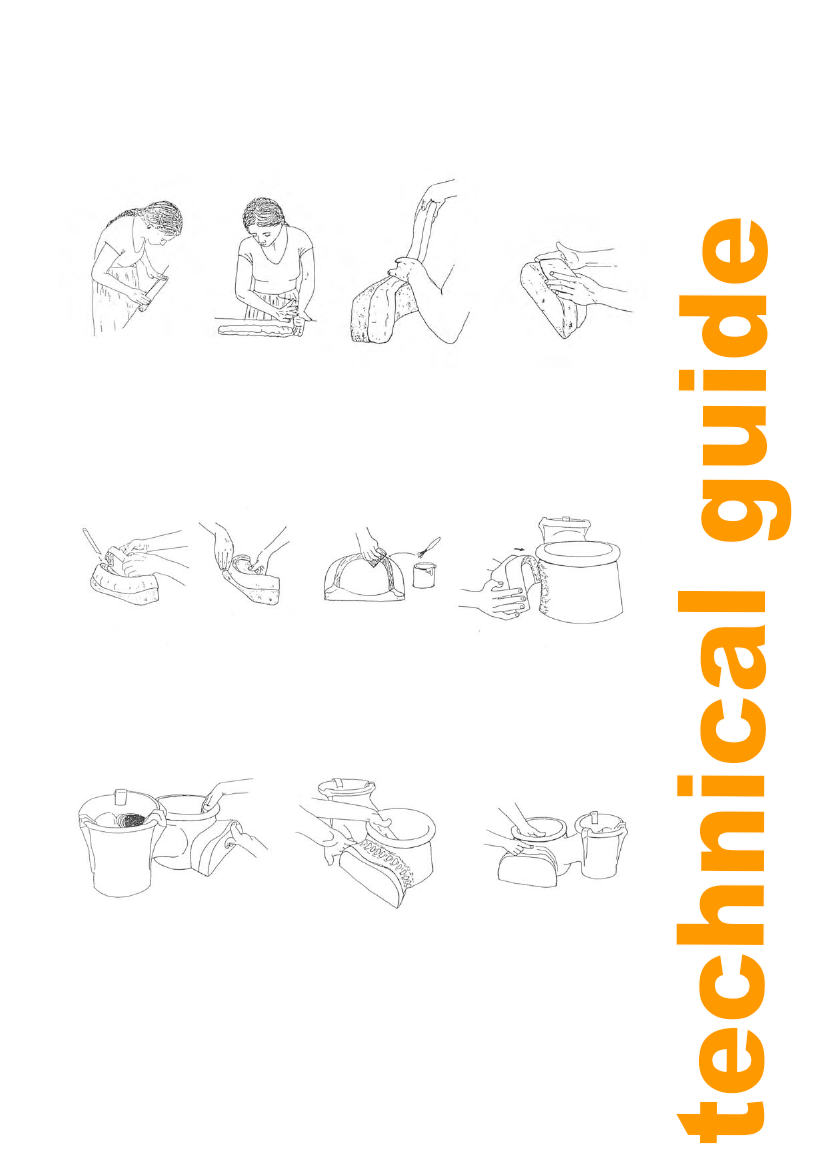 technical guide